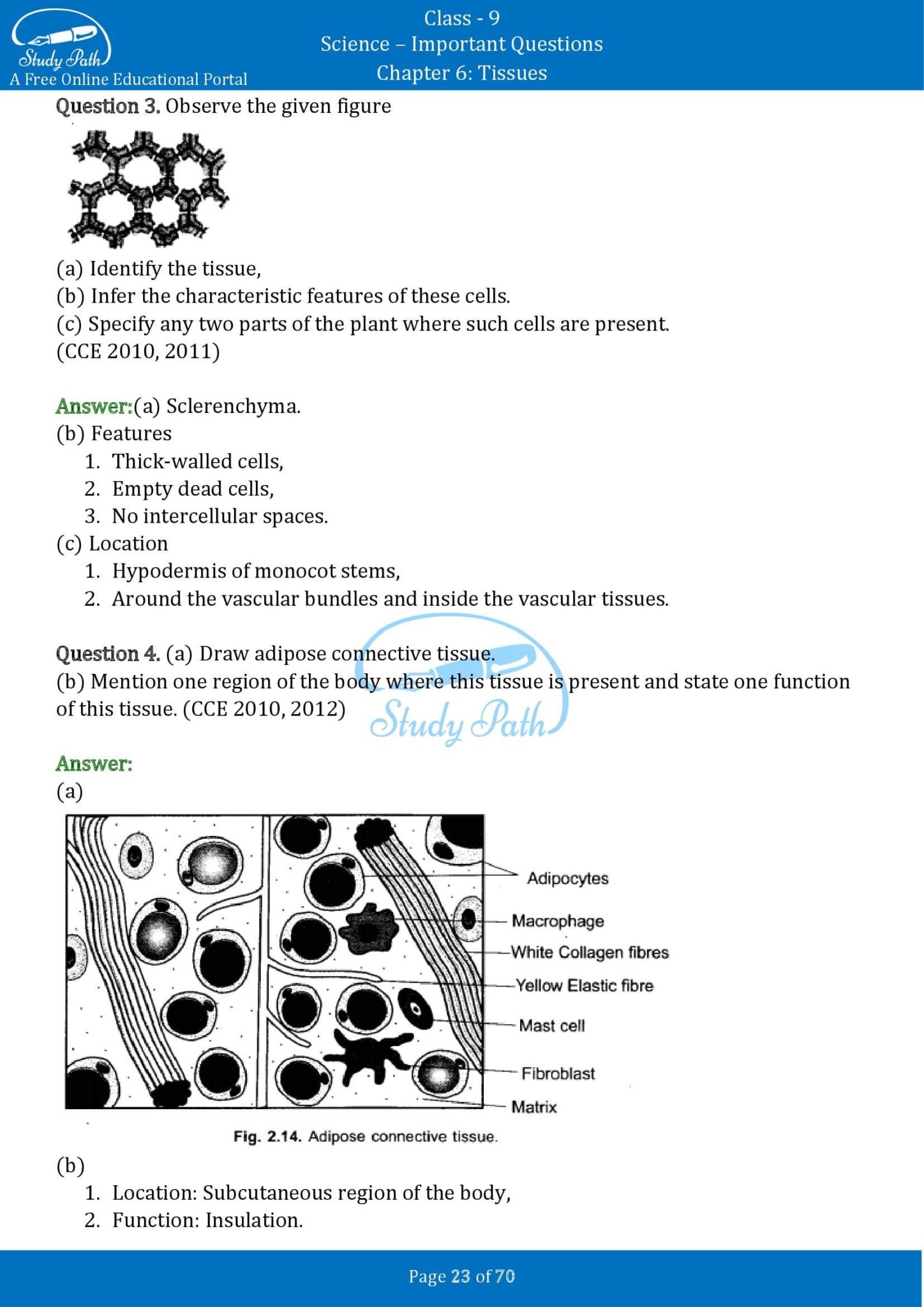 Study Path
A Free Online Educational Portal

Class - 9
Science – Important Questions
Chapter 6: Tissues

Question 3. Observe the given figure

(a) Identify the tissue,
(b) Infer the characteristic features of these cells.
(c) Specify any two parts of the plant where such cells are present.
(CCE 2010, 2011)

Answer:(a) Sclerenchyma.
(b) Features
1. Thick-walled cells,
2. Empty dead cells,
3. No intercellular spaces.
(c) Location
1. Hypodermis of monocot stems,
2. Around the vascular bundles and inside the vascular tissues.

Question 4. (a) Draw adipose connective tissue.
(b) Mention one region of the body where this tissue is present and state one function of this tissue. (CCE 2010, 2012)

Study Path

Answer:
(a)

Adipocytes
Macrophage
White Collagen fibres
Yellow Elastic fibre
Mast cell
Fibroblast
Matrix

Fig. 2.14. Adipose connective tissue.

(b)
1. Location: Subcutaneous region of the body,
2. Function: Insulation.

Page 23 of 70