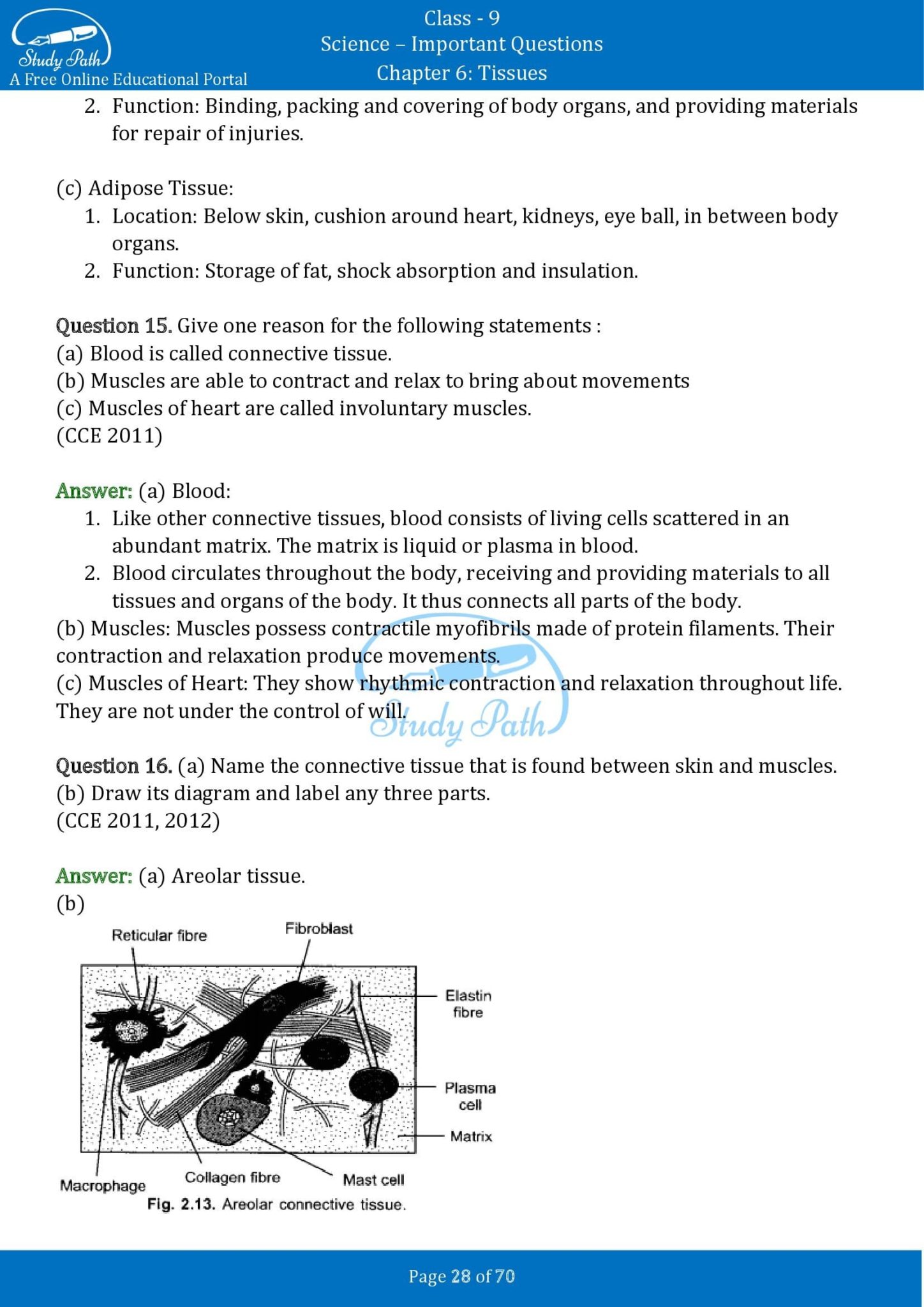 Study Path
A Free Online Educational Portal

Class - 9
Science – Important Questions
Chapter 6: Tissues

2. Function: Binding, packing and covering of body organs, and providing materials for repair of injuries.

(c) Adipose Tissue:
1. Location: Below skin, cushion around heart, kidneys, eye ball, in between body organs.
2. Function: Storage of fat, shock absorption and insulation.

Question 15. Give one reason for the following statements :
(a) Blood is called connective tissue.
(b) Muscles are able to contract and relax to bring about movements
(c) Muscles of heart are called involuntary muscles.
(CCE 2011)

Answer: (a) Blood:
1. Like other connective tissues, blood consists of living cells scattered in an abundant matrix. The matrix is liquid or plasma in blood.
2. Blood circulates throughout the body, receiving and providing materials to all tissues and organs of the body. It thus connects all parts of the body.
(b) Muscles: Muscles possess contractile myofibrils made of protein filaments. Their contraction and relaxation produce movements.
(c) Muscles of Heart: They show rhythmic contraction and relaxation throughout life. They are not under the control of will.

Study Path

Question 16. (a) Name the connective tissue that is found between skin and muscles.
(b) Draw its diagram and label any three parts.
(CCE 2011, 2012)

Answer: (a) Areolar tissue.
(b)

Reticular fibre
Fibroblast
Elastin fibre
Plasma cell
Matrix
Macrophage
Collagen fibre
Mast cell
Fig. 2.13. Areolar connective tissue.

Page 28 of 70