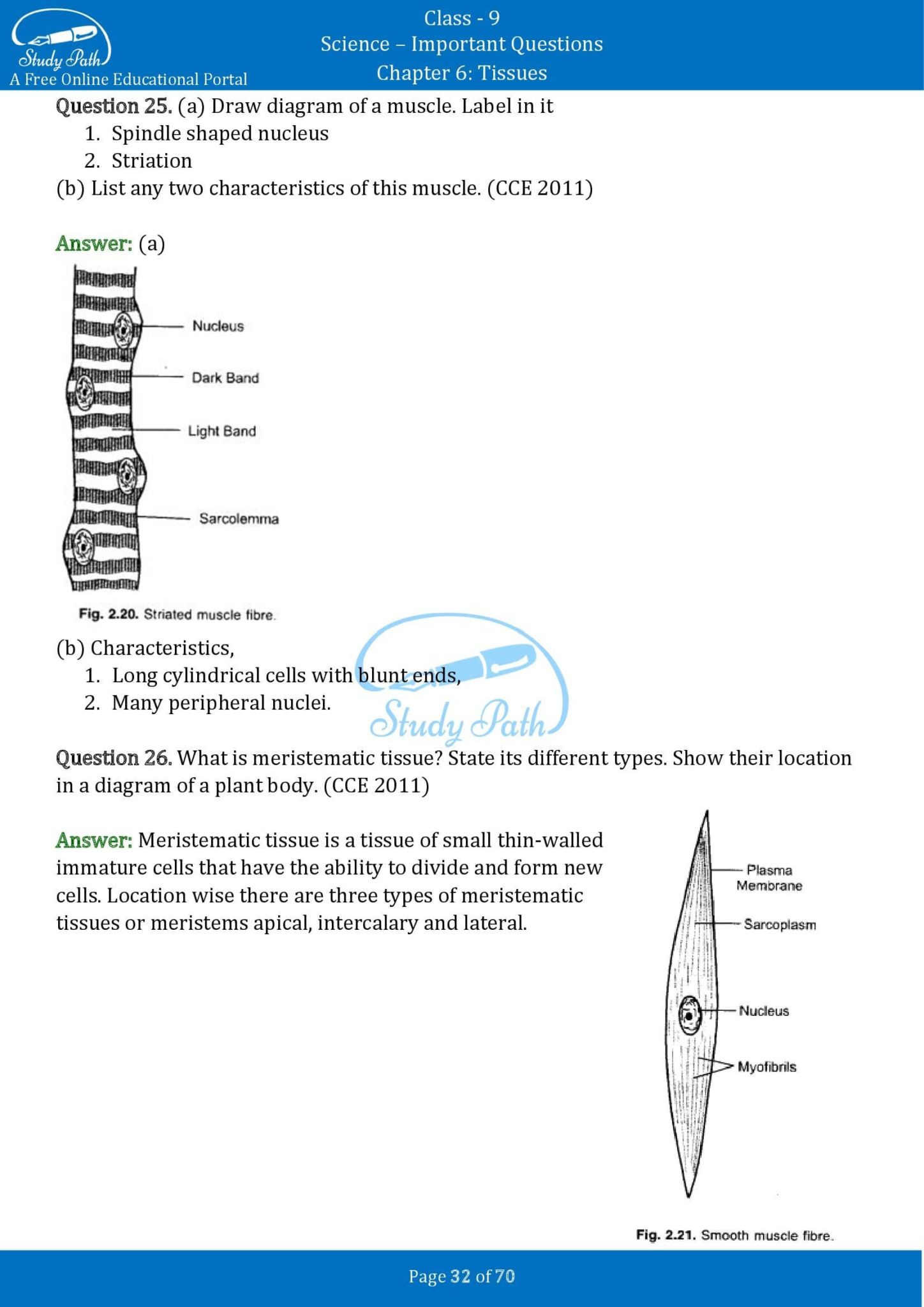 Study Path
A Free Online Educational Portal

Class - 9
Science – Important Questions
Chapter 6: Tissues

Question 25. (a) Draw diagram of a muscle. Label in it
1. Spindle shaped nucleus
2. Striation
(b) List any two characteristics of this muscle. (CCE 2011)

Answer: (a)

Nucleus
Dark Band
Light Band
Sarcolemma

Fig. 2.20. Striated muscle fibre.

(b) Characteristics,
1. Long cylindrical cells with blunt ends,
2. Many peripheral nuclei.

Study Path

Question 26. What is meristematic tissue? State its different types. Show their location in a diagram of a plant body. (CCE 2011)

Answer: Meristematic tissue is a tissue of small thin-walled immature cells that have the ability to divide and form new cells. Location wise there are three types of meristematic tissues or meristems apical, intercalary and lateral.

Plasma Membrane
Sarcoplasm
Nucleus
Myofibrils

Fig. 2.21. Smooth muscle fibre.

Page 32 of 70