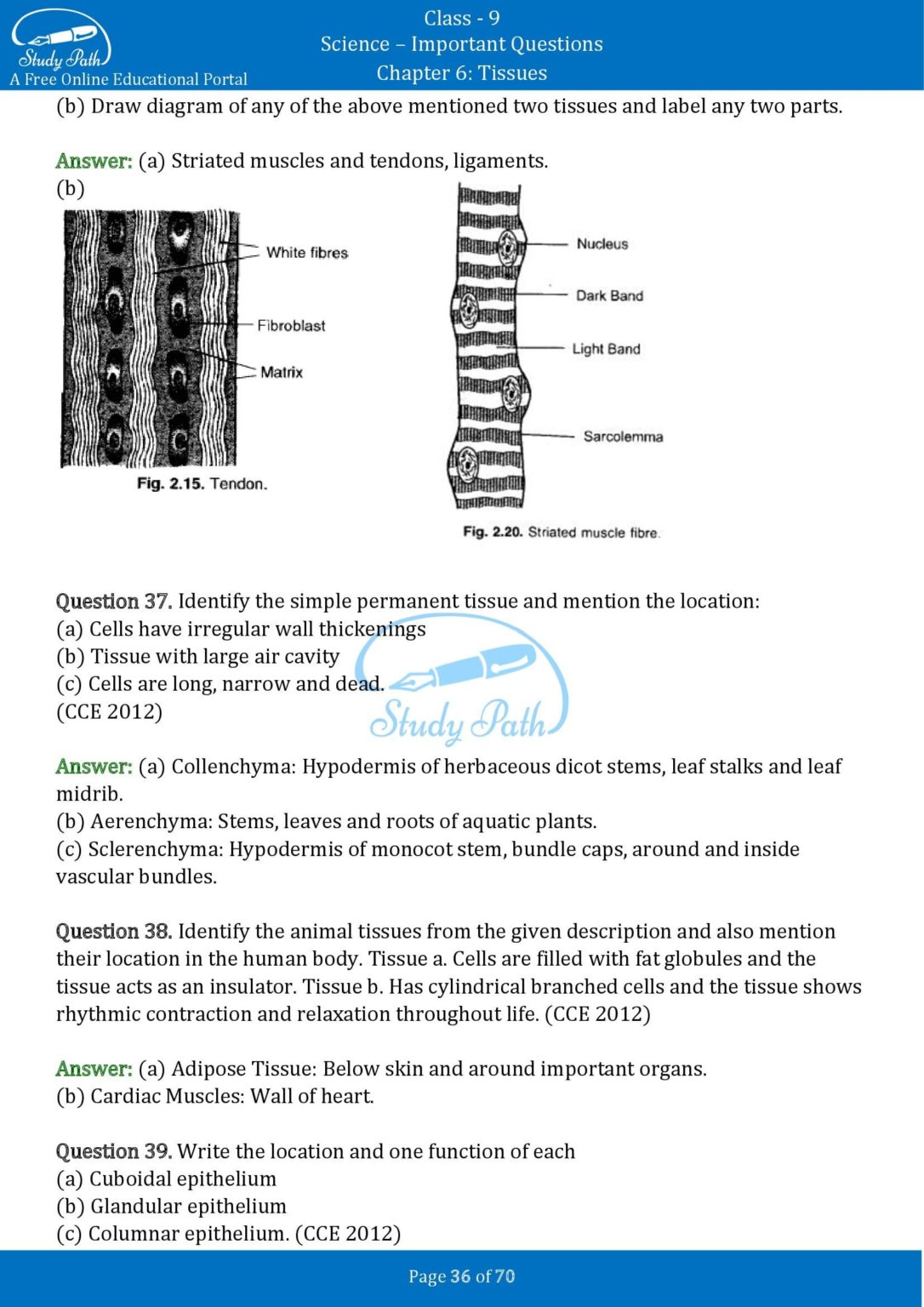 Study Path
A Free Online Educational Portal

Class - 9
Science – Important Questions
Chapter 6: Tissues

(b) Draw diagram of any of the above mentioned two tissues and label any two parts.

Answer: (a) Striated muscles and tendons, ligaments.
(b)

White fibres
Fibroblast
Matrix
Fig. 2.15. Tendon.

Nucleus
Dark Band
Light Band
Sarcolemma
Fig. 2.20. Striated muscle fibre.

Question 37. Identify the simple permanent tissue and mention the location:
(a) Cells have irregular wall thickenings
(b) Tissue with large air cavity
(c) Cells are long, narrow and dead.
(CCE 2012)

Study Path

Answer: (a) Collenchyma: Hypodermis of herbaceous dicot stems, leaf stalks and leaf midrib.
(b) Aerenchyma: Stems, leaves and roots of aquatic plants.
(c) Sclerenchyma: Hypodermis of monocot stem, bundle caps, around and inside vascular bundles.

Question 38. Identify the animal tissues from the given description and also mention their location in the human body. Tissue a. Cells are filled with fat globules and the tissue acts as an insulator. Tissue b. Has cylindrical branched cells and the tissue shows rhythmic contraction and relaxation throughout life. (CCE 2012)

Answer: (a) Adipose Tissue: Below skin and around important organs.
(b) Cardiac Muscles: Wall of heart.

Question 39. Write the location and one function of each
(a) Cuboidal epithelium
(b) Glandular epithelium
(c) Columnar epithelium. (CCE 2012)

Page 36 of 70