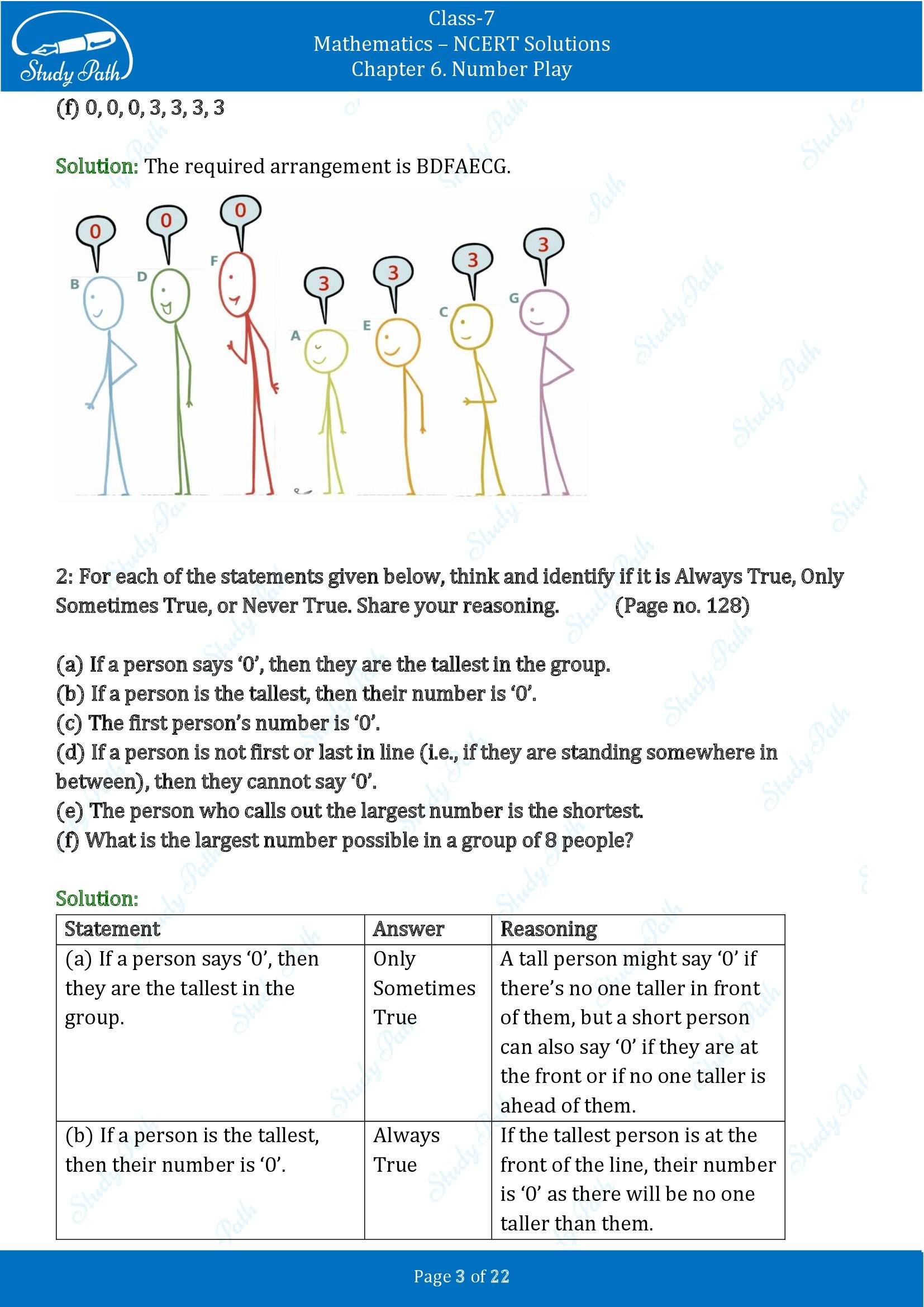 Study Path

Class-7
Mathematics – NCERT Solutions
Chapter 6. Number Play

(f) 0, 0, 0, 3, 3, 3, 3

Solution: The required arrangement is BDFAECG.

0 0 0 3 3 3 3
B D F A E C G

2: For each of the statements given below, think and identify if it is Always True, Only Sometimes True, or Never True. Share your reasoning. (Page no. 128)

(a) If a person says '0', then they are the tallest in the group.
(b) If a person is the tallest, then their number is '0'.
(c) The first person's number is '0'.
(d) If a person is not first or last in line (i.e., if they are standing somewhere in between), then they cannot say '0'.
(e) The person who calls out the largest number is the shortest.
(f) What is the largest number possible in a group of 8 people?

Solution:

| Statement | Answer | Reasoning |
|---|---|---|
| (a) If a person says '0', then they are the tallest in the group. | Only Sometimes True | A tall person might say '0' if there's no one taller in front of them, but a short person can also say '0' if they are at the front or if no one taller is ahead of them. |
| (b) If a person is the tallest, then their number is '0'. | Always True | If the tallest person is at the front of the line, their number is '0' as there will be no one taller than them. |

Page 3 of 22